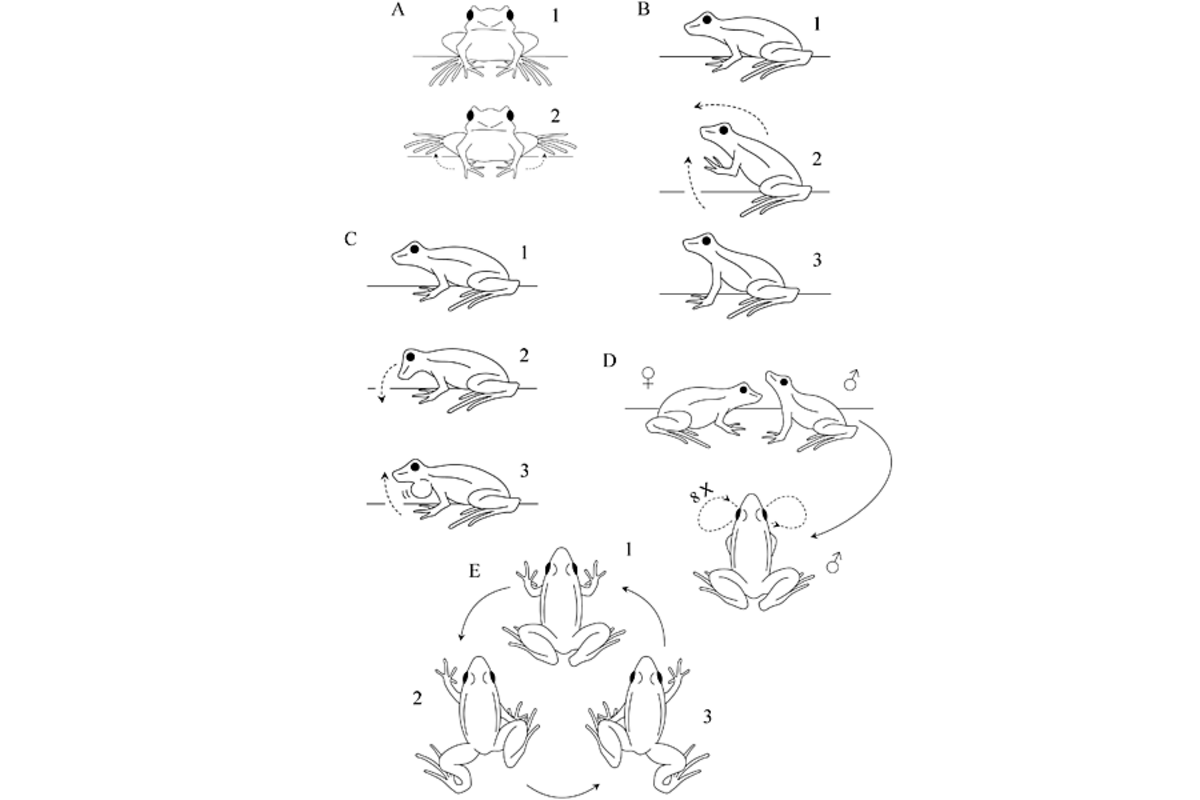 A
1
2
B
1
2
3
C
1
2
3
D
♀
♂
8 ×
♂
E
1
2
3