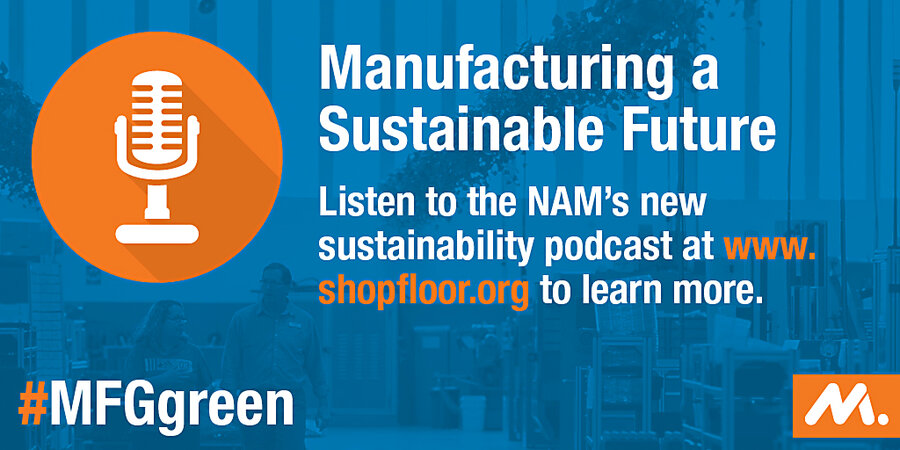 Manufacturing a Sustainable Future

Listen to the NAM's new sustainability podcast at www.shopfloor.org to learn more.

#MFGgreen

M.