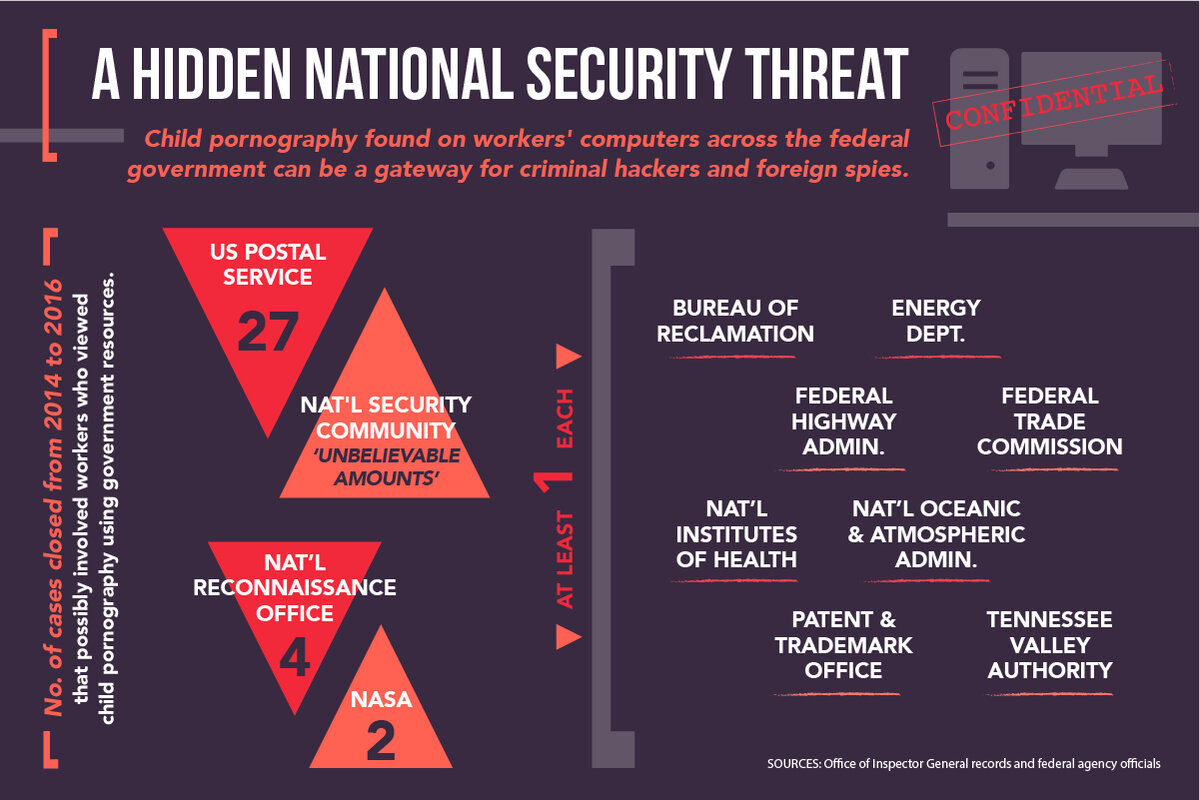 A HIDDEN NATIONAL SECURITY THREAT

CONFIDENTIAL

Child pornography found on workers' computers across the federal government can be a gateway for criminal hackers and foreign spies.

No. of cases closed from 2014 to 2016 that possibly involved workers who viewed child pornography using government resources.

US POSTAL SERVICE
27

NAT'L SECURITY COMMUNITY
'UNBELIEVABLE AMOUNTS'

NAT'L RECONNAISSANCE OFFICE
4

NASA
2

AT LEAST 1 EACH

BUREAU OF RECLAMATION

ENERGY DEPT.

FEDERAL HIGHWAY ADMIN.

FEDERAL TRADE COMMISSION

NAT'L INSTITUTES OF HEALTH

NAT'L OCEANIC & ATMOSPHERIC ADMIN.

PATENT & TRADEMARK OFFICE

TENNESSEE VALLEY AUTHORITY

SOURCES: Office of Inspector General records and federal agency officials