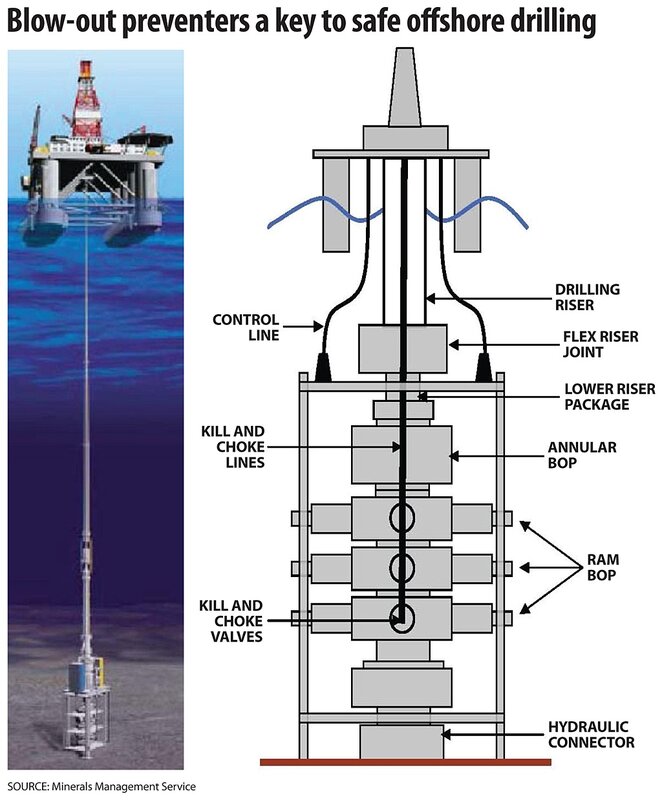 Blow-out preventers a key to safe offshore drilling

DRILLING RISER

CONTROL LINE

FLEX RISER JOINT

LOWER RISER PACKAGE

KILL AND CHOKE LINES

ANNULAR BOP

RAM BOP

KILL AND CHOKE VALVES

HYDRAULIC CONNECTOR

SOURCE: Minerals Management Service