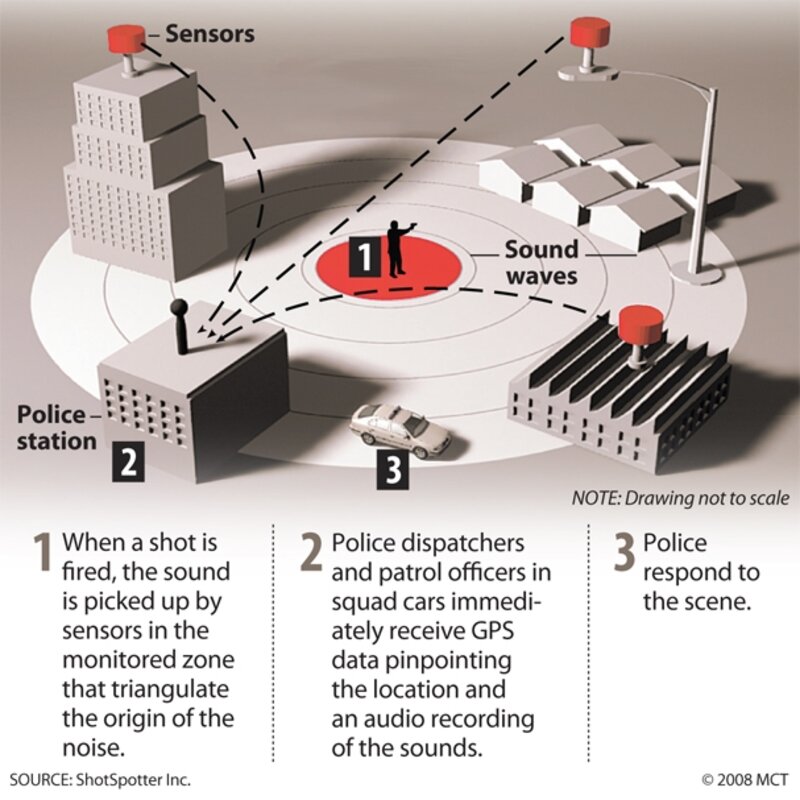 Sensors

1

Sound waves

Police station

2

3

NOTE: Drawing not to scale

1 When a shot is fired, the sound is picked up by sensors in the monitored zone that triangulate the origin of the noise.

2 Police dispatchers and patrol officers in squad cars immediately receive GPS data pinpointing the location and an audio recording of the sounds.

3 Police respond to the scene.

SOURCE: ShotSpotter Inc.

© 2008 MCT